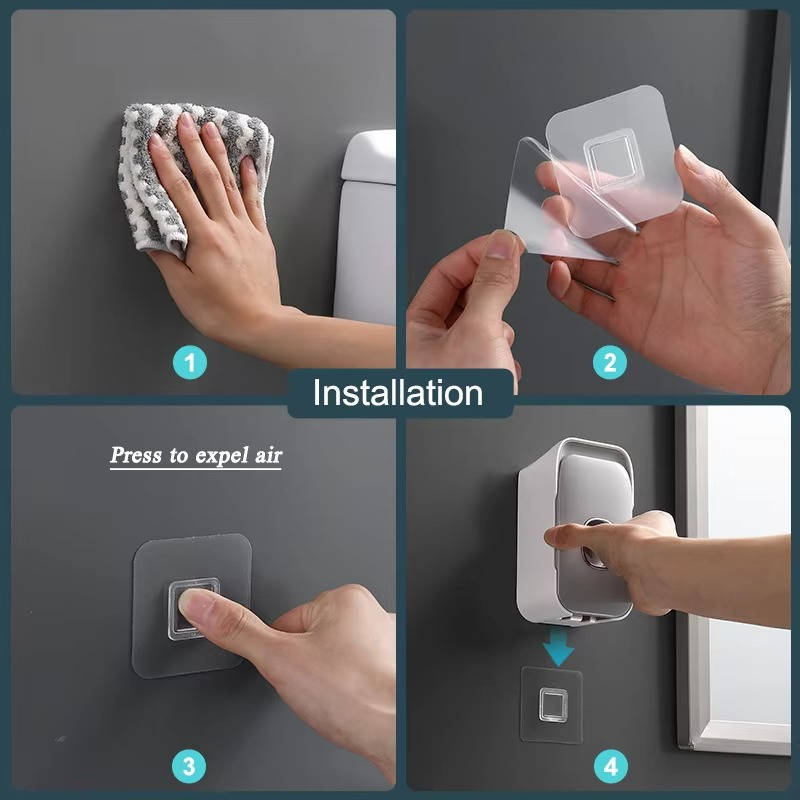 1

2

Installation

Press to expel air

3

4